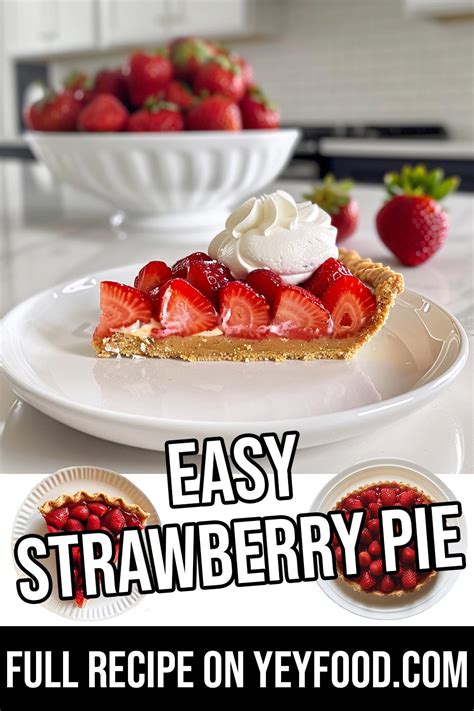 EASY
STRAWBERRY PIE

FULL RECIPE ON YEYFOOD.COM